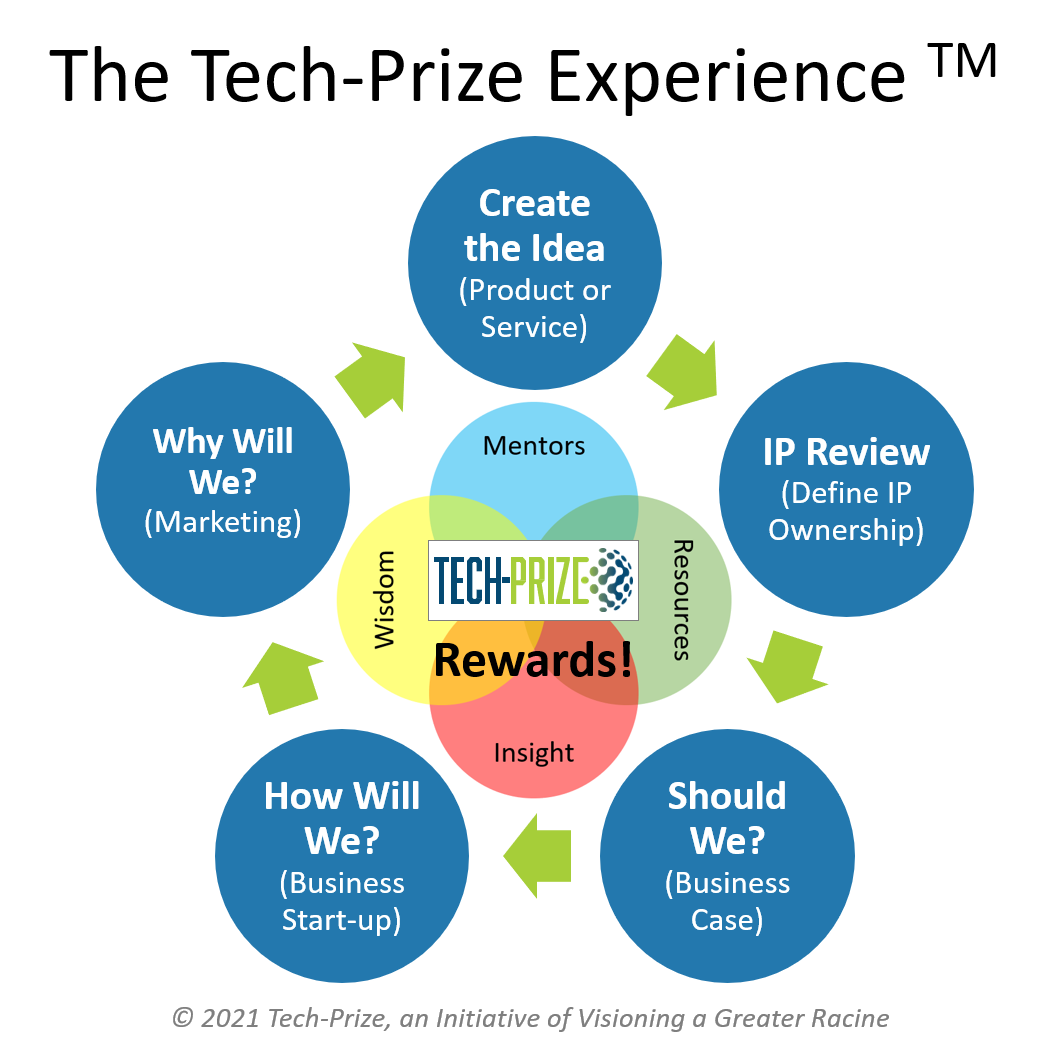 The Tech-Prize Experience ™

Create the Idea (Product or Service)

IP Review (Define IP Ownership)

Should We? (Business Case)

How Will We? (Business Start-up)

Why Will We? (Marketing)

Mentors

Resources

Insight

Wisdom

TECH-PRIZE

Rewards!

© 2021 Tech-Prize, an Initiative of Visioning a Greater Racine